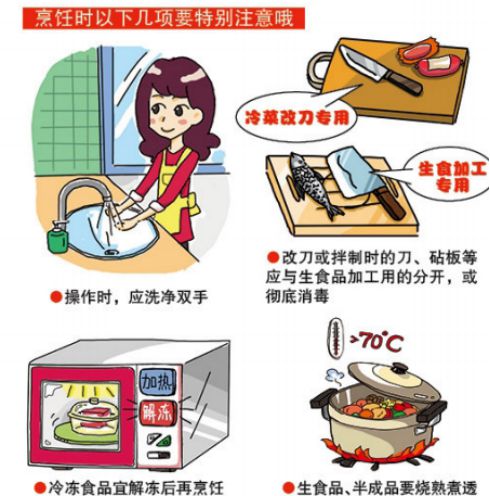 烹饪时以下几项要特别注意哦

冷菜改刀专用

生食加工专用

●操作时，应洗净双手

●改刀或拌制时的刀、砧板等应与生食品加工用的分开，或彻底消毒

加热

解冻

>70°C

●冷冻食品宜解冻后再烹饪

●生食品、半成品要烧熟煮透